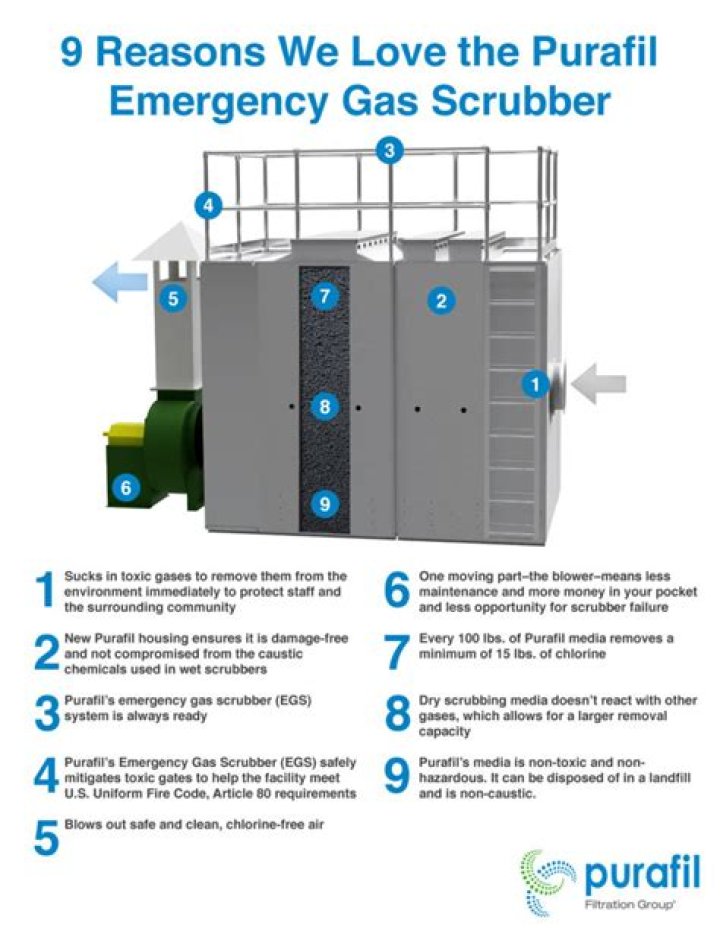 9 Reasons We Love the Purafil Emergency Gas Scrubber

3

4

5

7

2

1

8

6

9

1 Sucks in toxic gases to remove them from the environment immediately to protect staff and the surrounding community

2 New Purafil housing ensures it is damage-free and not compromised from the caustic chemicals used in wet scrubbers

3 Purafil's emergency gas scrubber (EGS) system is always ready

4 Purafil's Emergency Gas Scrubber (EGS) safely mitigates toxic gates to help the facility meet U.S. Uniform Fire Code, Article 80 requirements

5 Blows out safe and clean, chlorine-free air

6 One moving part–the blower–means less maintenance and more money in your pocket and less opportunity for scrubber failure

7 Every 100 lbs. of Purafil media removes a minimum of 15 lbs. of chlorine

8 Dry scrubbing media doesn't react with other gases, which allows for a larger removal capacity

9 Purafil's media is non-toxic and non-hazardous. It can be disposed of in a landfill and is non-caustic.

purafil
Filtration Group